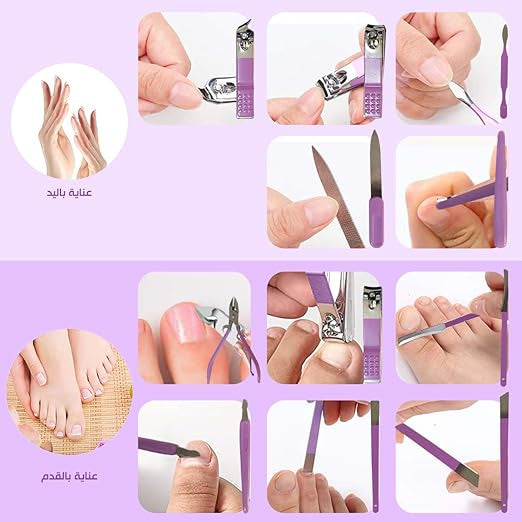 عناية باليد

عناية بالقدم